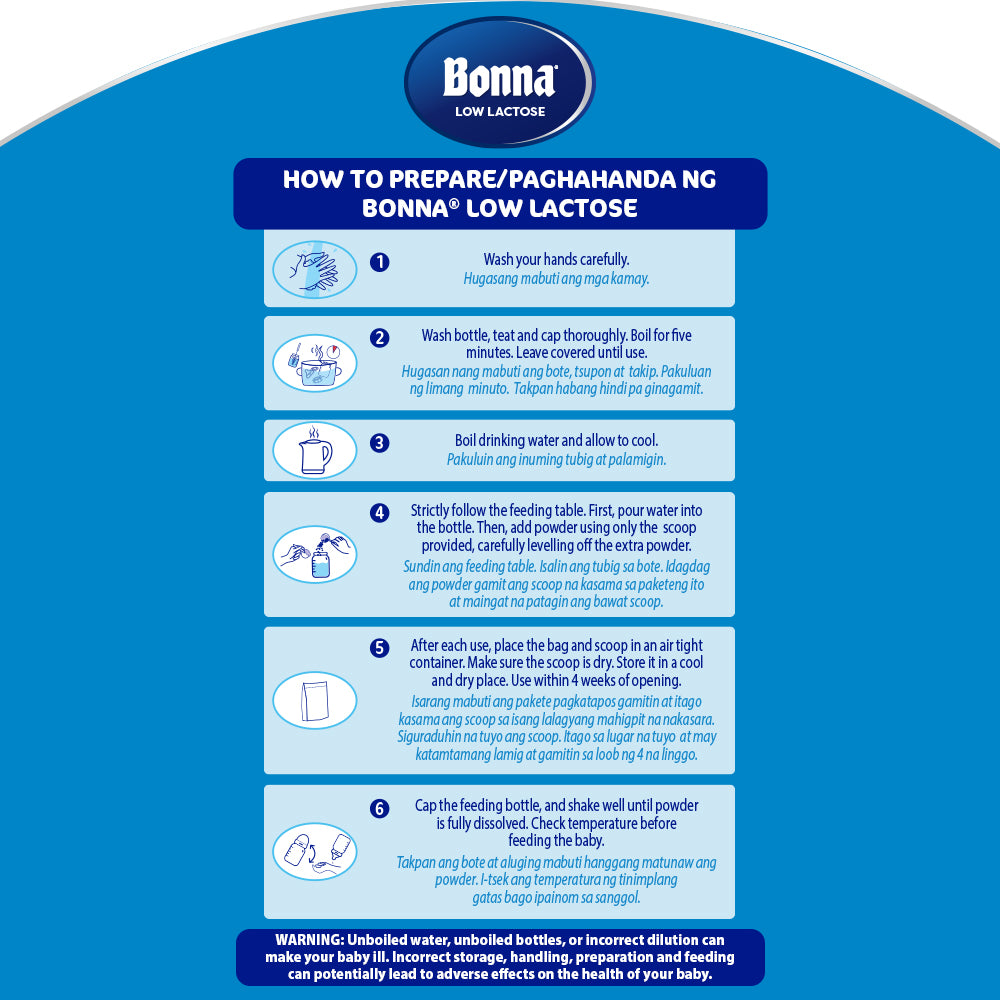 Bonna®
LOW LACTOSE

HOW TO PREPARE/PAGHAHANDA NG BONNA® LOW LACTOSE

1 Wash your hands carefully.
Hugasang mabuti ang mga kamay.

2 Wash bottle, teat and cap thoroughly. Boil for five minutes. Leave covered until use.
Hugasan nang mabuti ang bote, tsupon at takip. Pakuluan ng limang minuto. Takpan habang hindi pa ginagamit.

3 Boil drinking water and allow to cool.
Pakuluin ang inuming tubig at palamigin.

4 Strictly follow the feeding table. First, pour water into the bottle. Then, add powder using only the scoop provided, carefully levelling off the extra powder.
Sundin ang feeding table. Isalin ang tubig sa bote. Idagdag ang powder gamit ang scoop na kasama sa paketeng ito at maingat na patagin ang bawat scoop.

5 After each use, place the bag and scoop in an air tight container. Make sure the scoop is dry. Store it in a cool and dry place. Use within 4 weeks of opening.
Isarang mabuti ang pakete pagkatapos gamitin at itago kasama ang scoop sa isang lalagyang mahigpit na nakasara. Siguraduhin na tuyo ang scoop. Itago sa lugar na tuyo at may katamtamang lamig at gamitin sa loob ng 4 na linggo.

6 Cap the feeding bottle, and shake well until powder is fully dissolved. Check temperature before feeding the baby.
Takpan ang bote at aluging mabuti hanggang matunaw ang powder. I-tsek ang temperatura ng tinimplang gatas bago ipainom sa sanggol.

WARNING: Unboiled water, unboiled bottles, or incorrect dilution can make your baby ill. Incorrect storage, handling, preparation and feeding can potentially lead to adverse effects on the health of your baby.