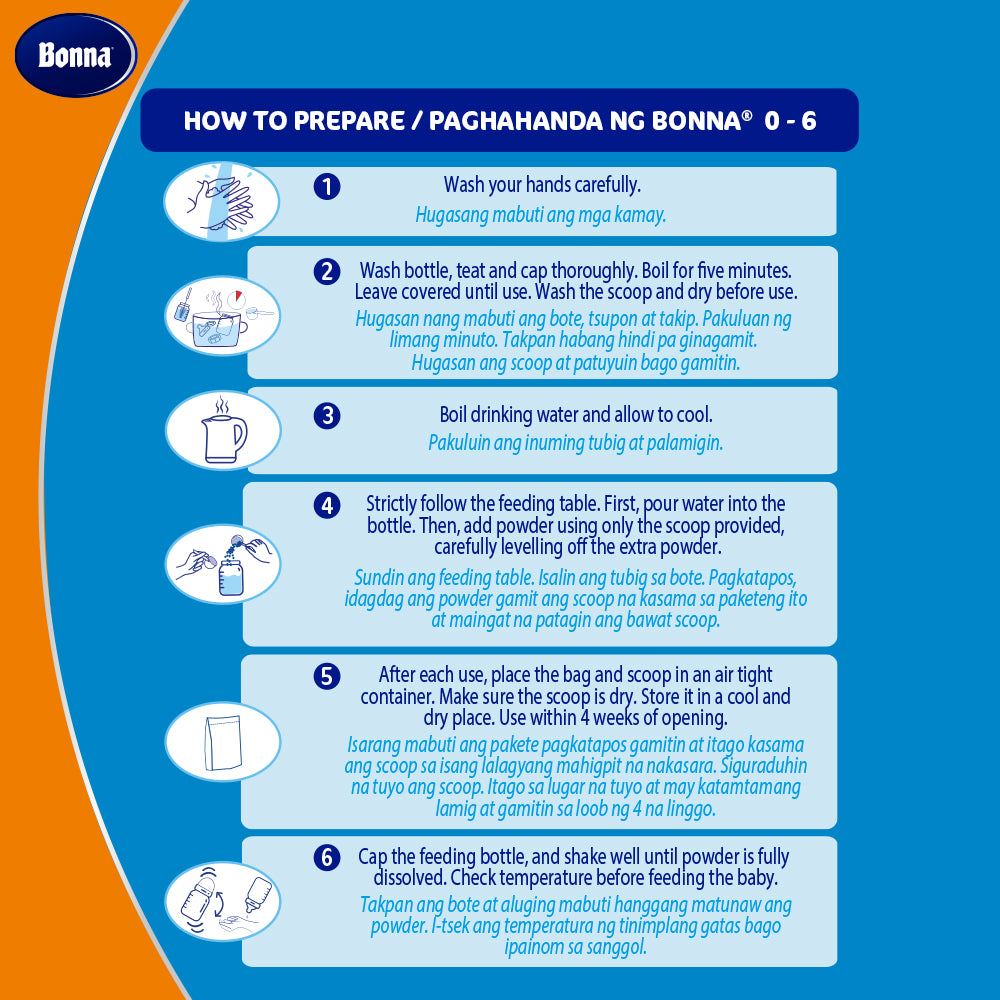 Bonna

HOW TO PREPARE / PAGHAHANDA NG BONNA® 0 - 6

1 Wash your hands carefully.
Hugasang mabuti ang mga kamay.

2 Wash bottle, teat and cap thoroughly. Boil for five minutes. Leave covered until use. Wash the scoop and dry before use.
Hugasan nang mabuti ang bote, tsupon at takip. Pakuluan ng limang minuto. Takpan habang hindi pa ginagamit. Hugasan ang scoop at patuyuin bago gamitin.

3 Boil drinking water and allow to cool.
Pakuluin ang inuming tubig at palamigin.

4 Strictly follow the feeding table. First, pour water into the bottle. Then, add powder using only the scoop provided, carefully levelling off the extra powder.
Sundin ang feeding table. Isalin ang tubig sa bote. Pagkatapos, idagdag ang powder gamit ang scoop na kasama sa paketeng ito at maingat na patagin ang bawat scoop.

5 After each use, place the bag and scoop in an air tight container. Make sure the scoop is dry. Store it in a cool and dry place. Use within 4 weeks of opening.
Isarang mabuti ang pakete pagkatapos gamitin at itago kasama ang scoop sa isang lalagyang mahigpit na nakasara. Siguraduhin na tuyo ang scoop. Itago sa lugar na tuyo at may katamtamang lamig at gamitin sa loob ng 4 na linggo.

6 Cap the feeding bottle, and shake well until powder is fully dissolved. Check temperature before feeding the baby.
Takpan ang bote at aluging mabuti hanggang matunaw ang powder. I-tsek ang temperatura ng tinimplang gatas bago ipainom sa sanggol.