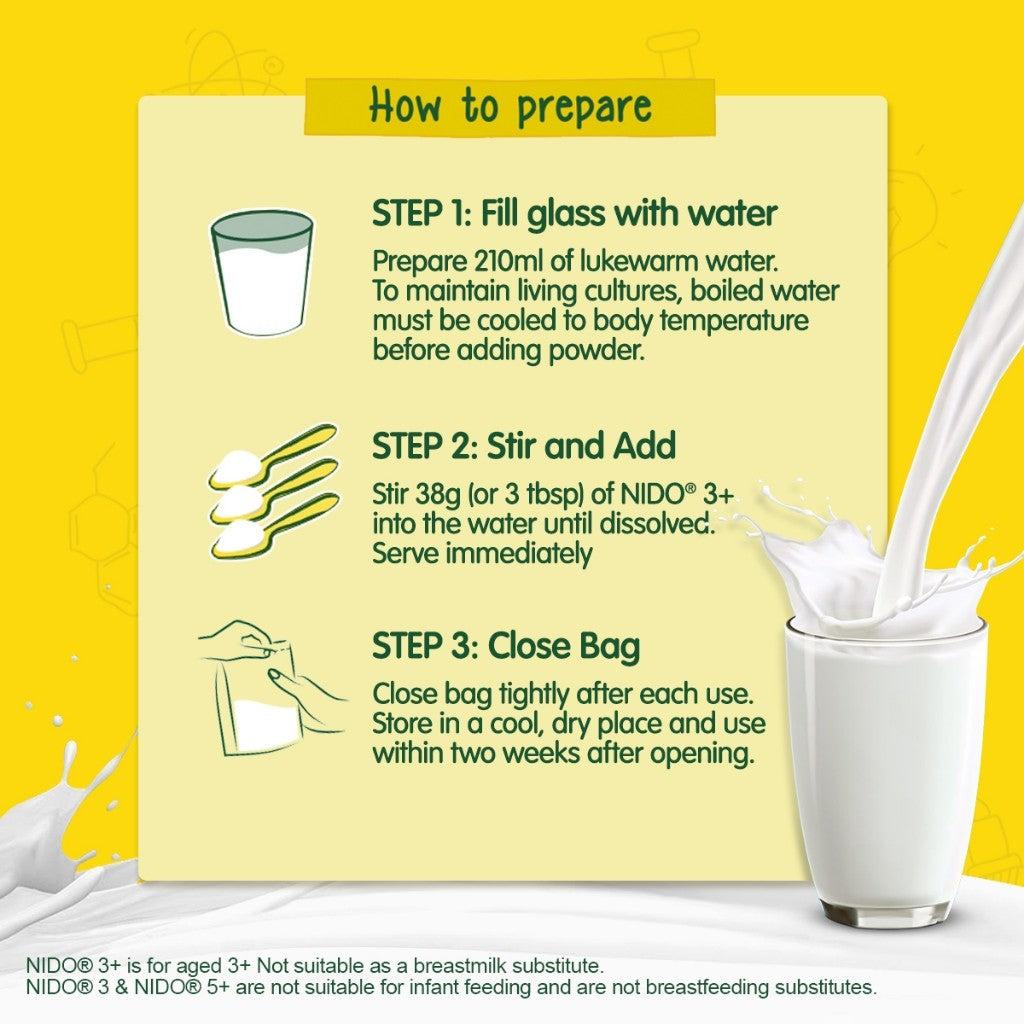 How to prepare

STEP 1: Fill glass with water

Prepare 210ml of lukewarm water. To maintain living cultures, boiled water must be cooled to body temperature before adding powder.

STEP 2: Stir and Add

Stir 38g (or 3 tbsp) of NIDO® 3+ into the water until dissolved. Serve immediately

STEP 3: Close Bag

Close bag tightly after each use. Store in a cool, dry place and use within two weeks after opening.

NIDO® 3+ is for aged 3+ Not suitable as a breastmilk substitute.
NIDO® 3 & NIDO® 5+ are not suitable for infant feeding and are not breastfeeding substitutes.